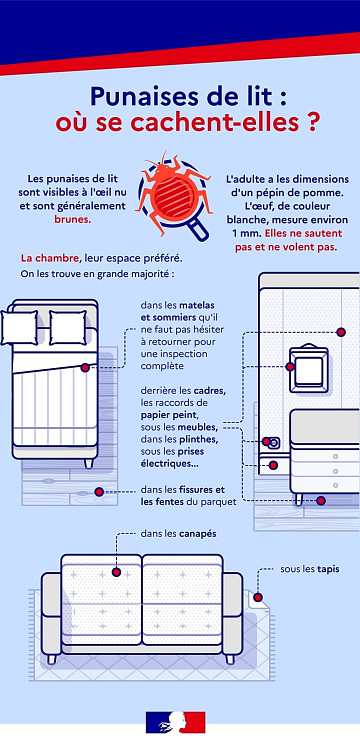 Punaises de lit :
où se cachent-elles ?

Les punaises de lit sont visibles à l'œil nu et sont généralement brunes.

L'adulte a les dimensions d'un pépin de pomme. L'œuf, de couleur blanche, mesure environ 1 mm. Elles ne sautent pas et ne volent pas.

La chambre, leur espace préféré.
On les trouve en grande majorité :

dans les matelas et sommiers qu'il ne faut pas hésiter à retourner pour une inspection complète

derrière les cadres, les raccords de papier peint, sous les meubles, dans les plinthes, sous les prises électriques...

dans les fissures et les fentes du parquet

dans les canapés

sous les tapis